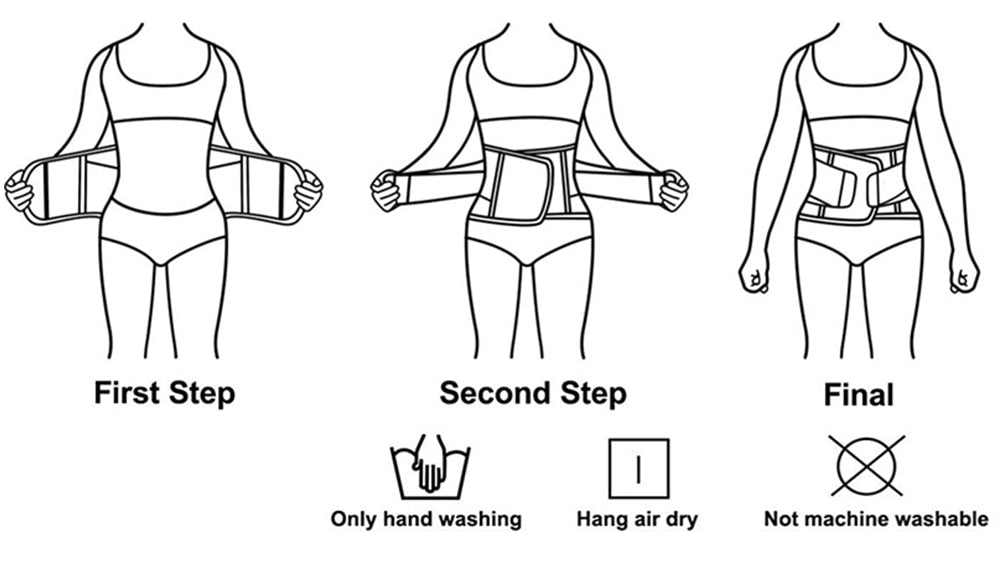 First Step

Second Step

Final

Only hand washing

Hang air dry

Not machine washable