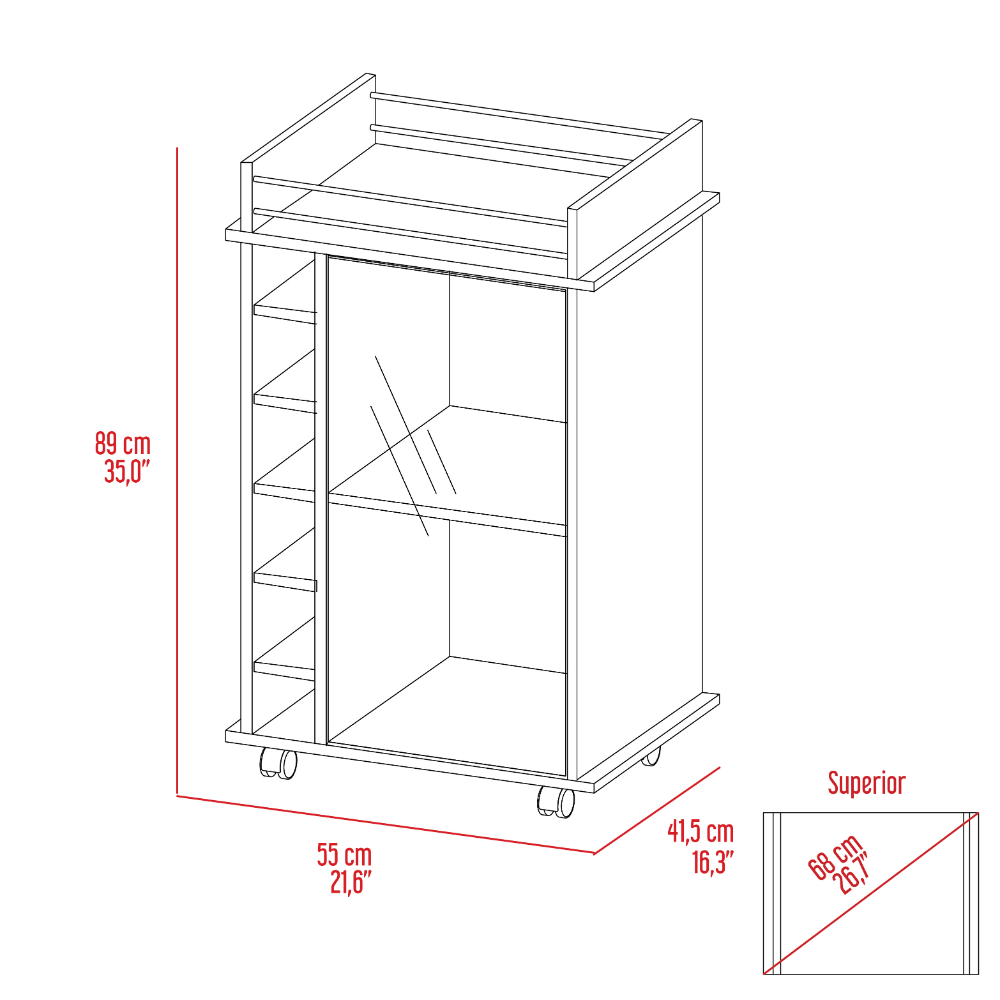 89 cm
35,0"

55 cm
21,6"

41,5 cm
16,3"

Superior

68 cm
26,7"