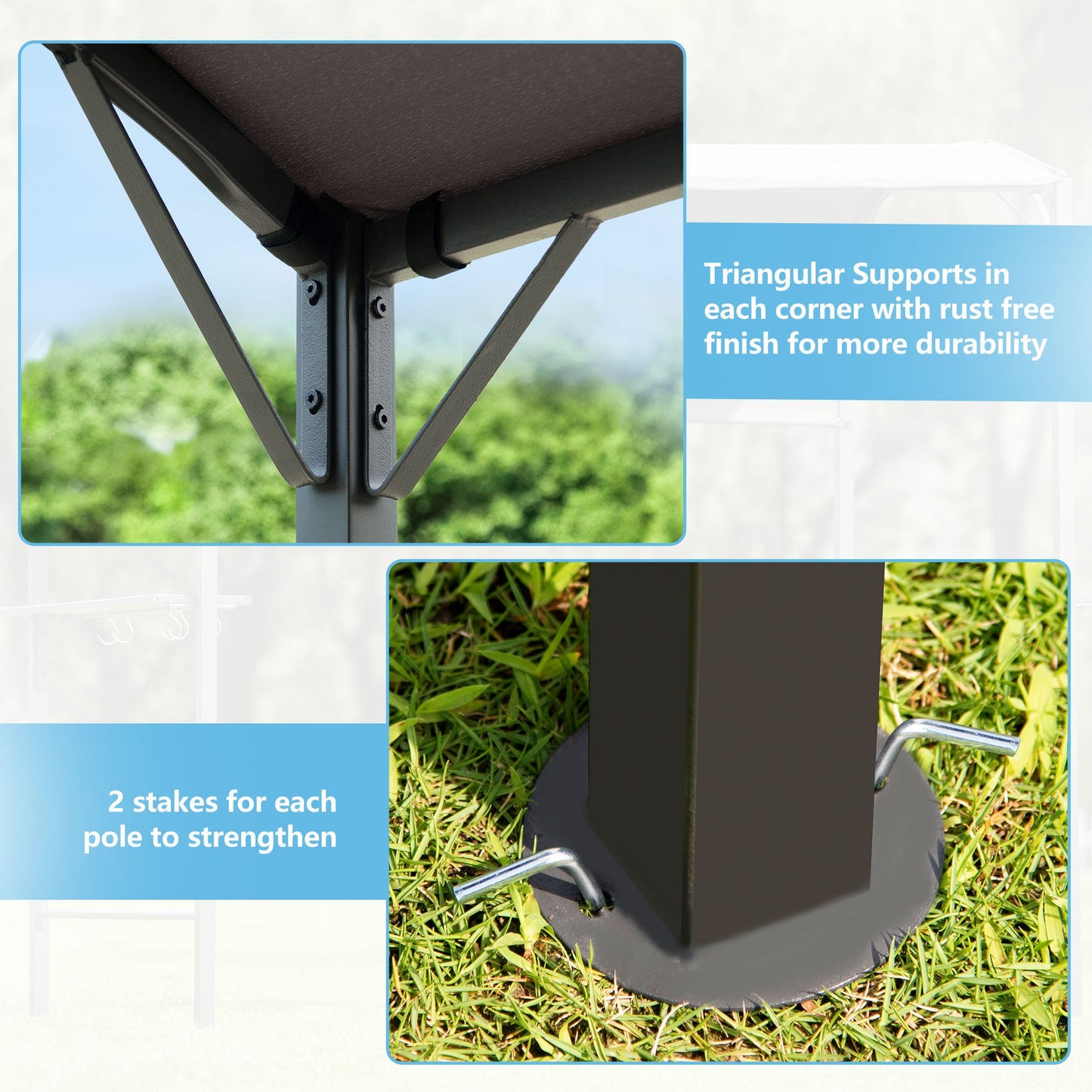 Triangular Supports in each corner with rust free finish for more durability

2 stakes for each pole to strengthen