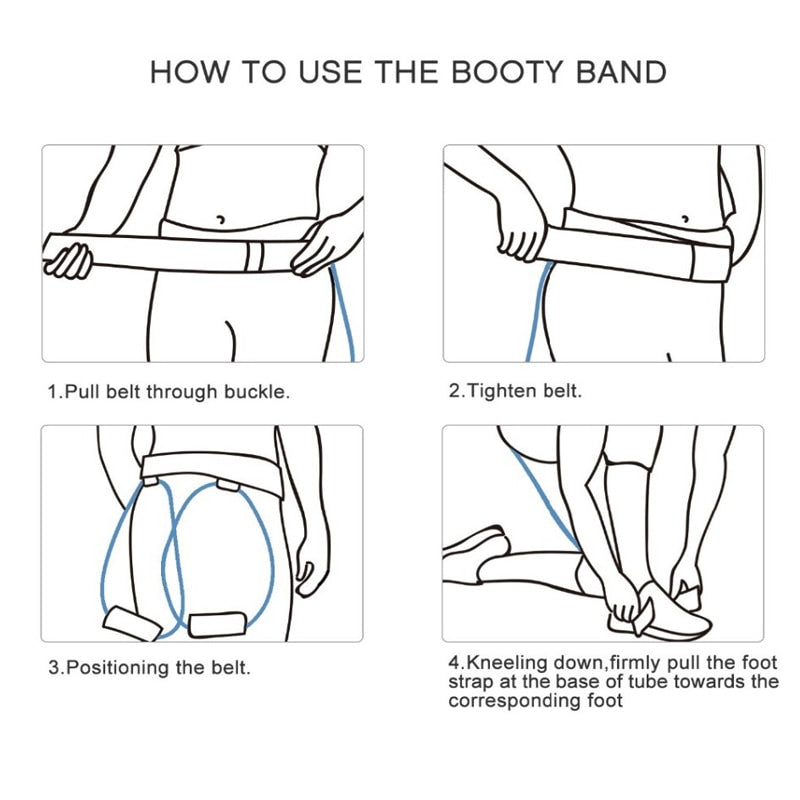 HOW TO USE THE BOOTY BAND

1.Pull belt through buckle.

2.Tighten belt.

3.Positioning the belt.

4.Kneeling down,firmly pull the foot strap at the base of tube towards the corresponding foot