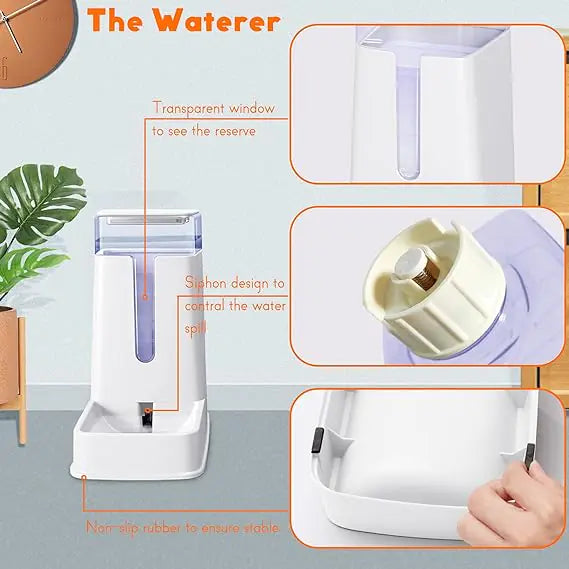 The Waterer

Transparent window to see the reserve

Siphon design to contral the water spill

Non-slip rubber to ensure stable